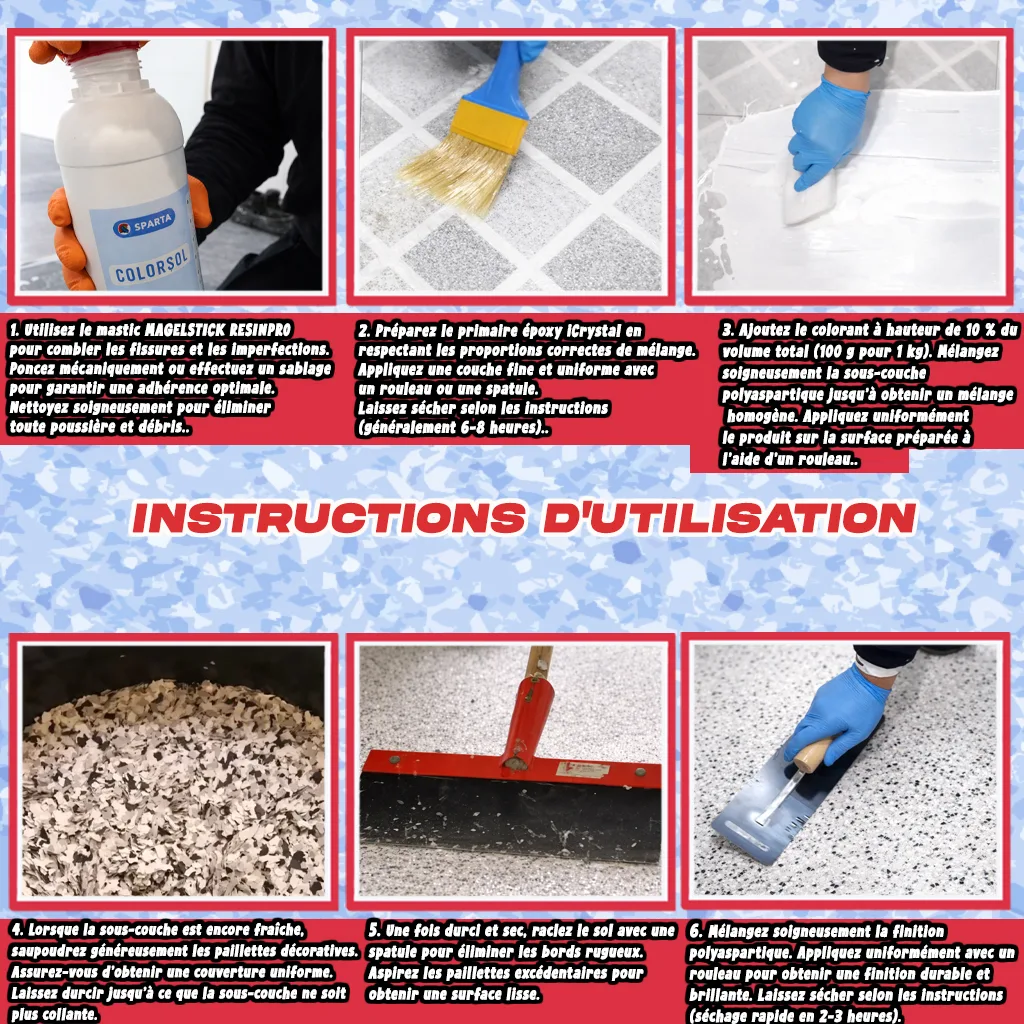 SPARTA
COLORSOL

1. Utilisez le mastic MAGELSTICK RESINPRO pour combler les fissures et les imperfections. Poncez mécaniquement ou effectuez un sablage pour garantir une adhérence optimale. Nettoyez soigneusement pour éliminer toute poussière et débris..

2. Préparez le primaire époxy iCrystal en respectant les proportions correctes de mélange. Appliquez une couche fine et uniforme avec un rouleau ou une spatule. Laissez sécher selon les instructions (généralement 6-8 heures)..

3. Ajoutez le colorant à hauteur de 10 % du volume total (100 g pour 1 kg). Mélangez soigneusement la sous-couche polyaspartique jusqu'à obtenir un mélange homogène. Appliquez uniformément le produit sur la surface préparée à l'aide d'un rouleau..

INSTRUCTIONS D'UTILISATION

4. Lorsque la sous-couche est encore fraîche, saupoudrez généreusement les paillettes décoratives. Assurez-vous d'obtenir une couverture uniforme. Laissez durcir jusqu'à ce que la sous-couche ne soit plus collante.

5. Une fois durci et sec, raclez le sol avec une spatule pour éliminer les bords rugueux. Aspirez les paillettes excédentaires pour obtenir une surface lisse.

6. Mélangez soigneusement la finition polyaspartique. Appliquez uniformément avec un rouleau pour obtenir une finition durable et brillante. Laissez sécher selon les instructions (séchage rapide en 2-3 heures).