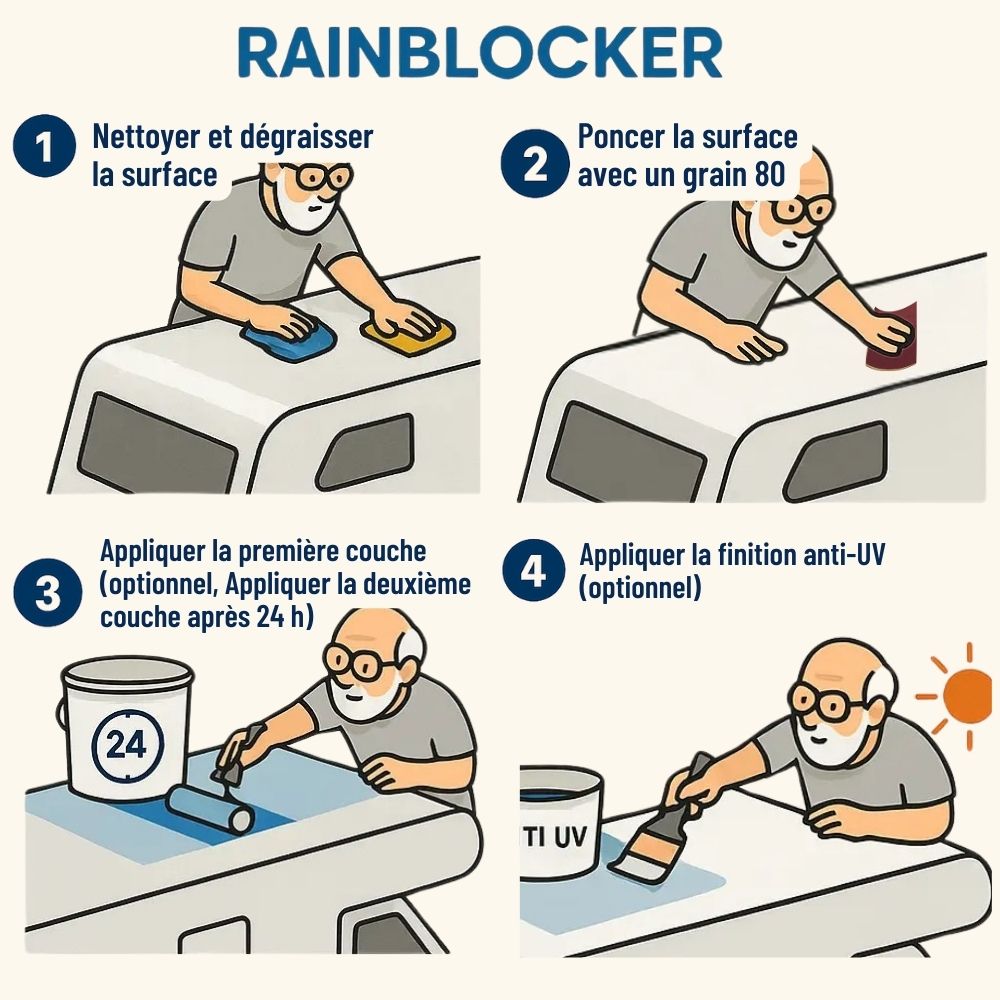 RAINBLOCKER

1 Nettoyer et dégraisser la surface

2 Poncer la surface avec un grain 80

3 Appliquer la première couche (optionnel, Appliquer la deuxième couche après 24 h)

24

4 Appliquer la finition anti-UV (optionnel)

TI UV