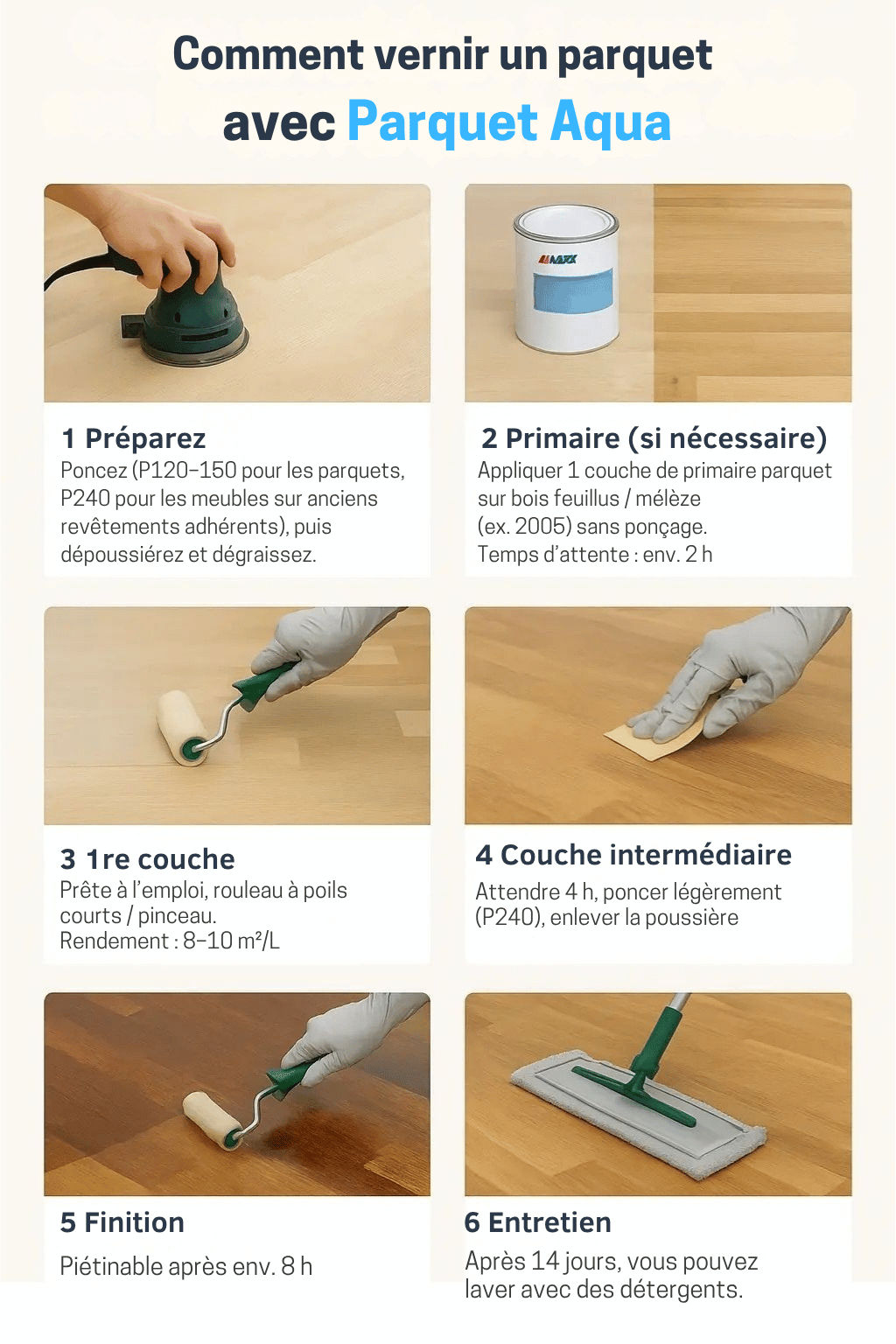 Comment vernir un parquet avec Parquet Aqua

MARX

1 Préparez
Poncez (P120–150 pour les parquets, P240 pour les meubles sur anciens revêtements adhérents), puis dépoussiérez et dégraissez.

2 Primaire (si nécessaire)
Appliquer 1 couche de primaire parquet sur bois feuillus / mélèze (ex. 2005) sans ponçage.
Temps d'attente : env. 2 h

3 1re couche
Prête à l'emploi, rouleau à poils courts / pinceau.
Rendement : 8–10 m²/L

4 Couche intermédiaire
Attendre 4 h, poncer légèrement (P240), enlever la poussière

5 Finition
Piétinable après env. 8 h

6 Entretien
Après 14 jours, vous pouvez laver avec des détergents.